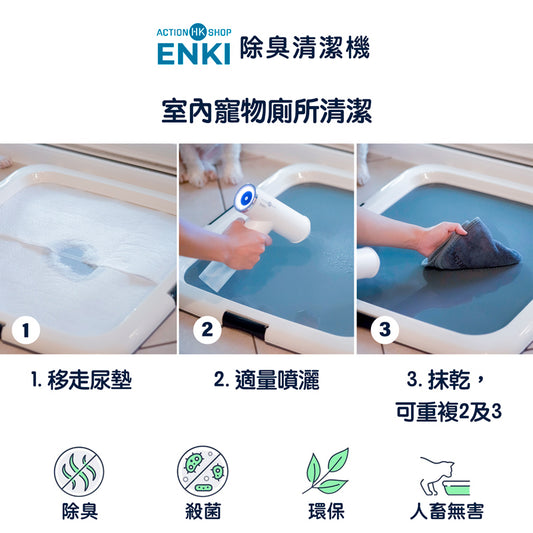 ACTION HK SHOP
ENKI 除臭清潔機

室內寵物廁所清潔

1

2

3

1. 移走尿墊

2. 適量噴灑

3. 抹乾，可重複2及3

除臭

殺菌

環保

人畜無害