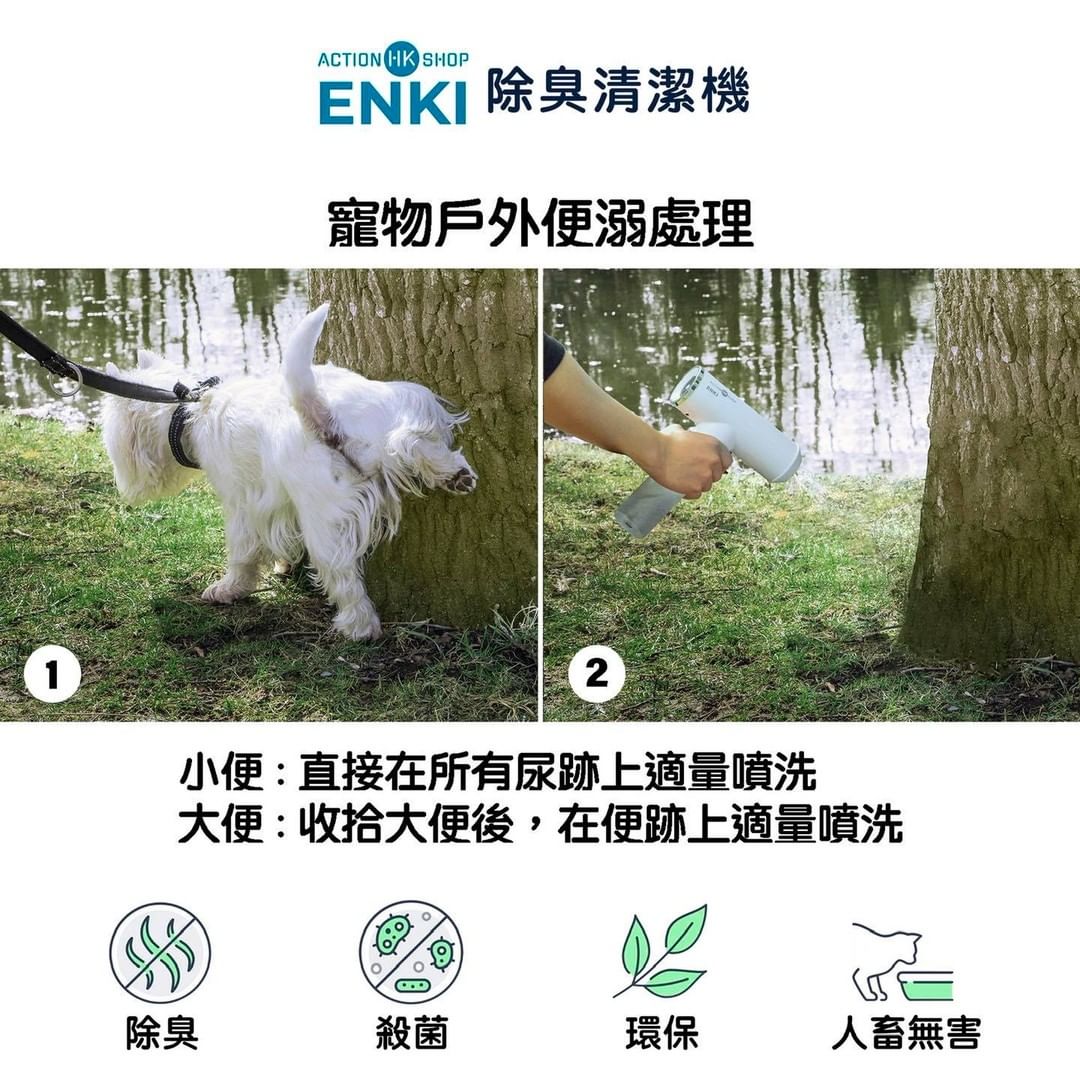 ACTION HK SHOP
ENKI 除臭清潔機

寵物戶外便溺處理

1

2

小便：直接在所有尿跡上適量噴洗
大便：收拾大便後，在便跡上適量噴洗

除臭

殺菌

環保

人畜無害